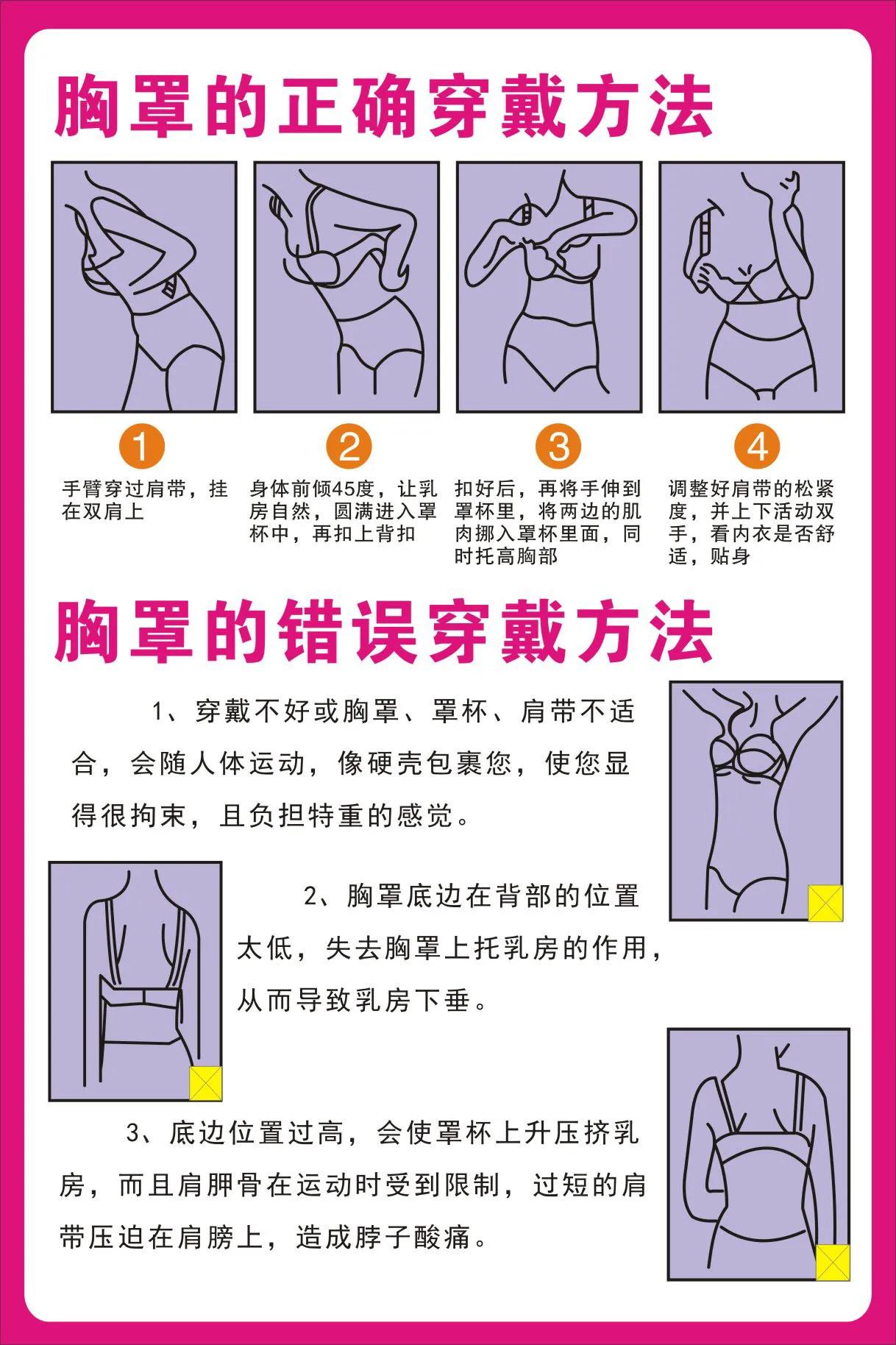 胸罩的正确穿戴方法

1
手臂穿过肩带，挂在双肩上

2
身体前倾45度，让乳房自然，圆满进入罩杯中，再扣上背扣

3
扣好后，再将手伸到罩杯里，将两边的肌肉挪入罩杯里面，同时托高胸部

4
调整好肩带的松紧度，并上下活动双手，看内衣是否舒适，贴身

胸罩的错误穿戴方法

1、穿戴不好或胸罩、罩杯、肩带不适合，会随人体运动，像硬壳包裹您，使您显得很拘束，且负担特重的感觉。

2、胸罩底边在背部的位置太低，失去胸罩上托乳房的作用，从而导致乳房下垂。

3、底边位置过高，会使罩杯上升压挤乳房，而且肩胛骨在运动时受到限制，过短的肩带压迫在肩膀上，造成脖子酸痛。